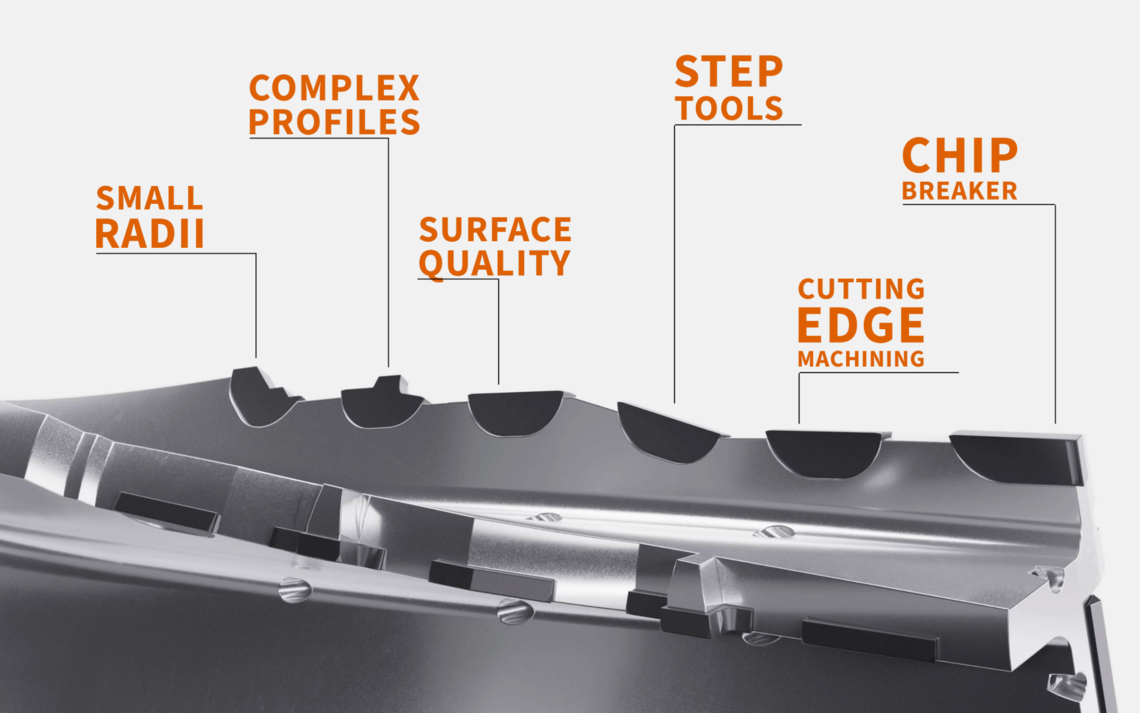 SMALL RADII

COMPLEX PROFILES

SURFACE QUALITY

STEP TOOLS

CUTTING EDGE MACHINING

CHIP BREAKER